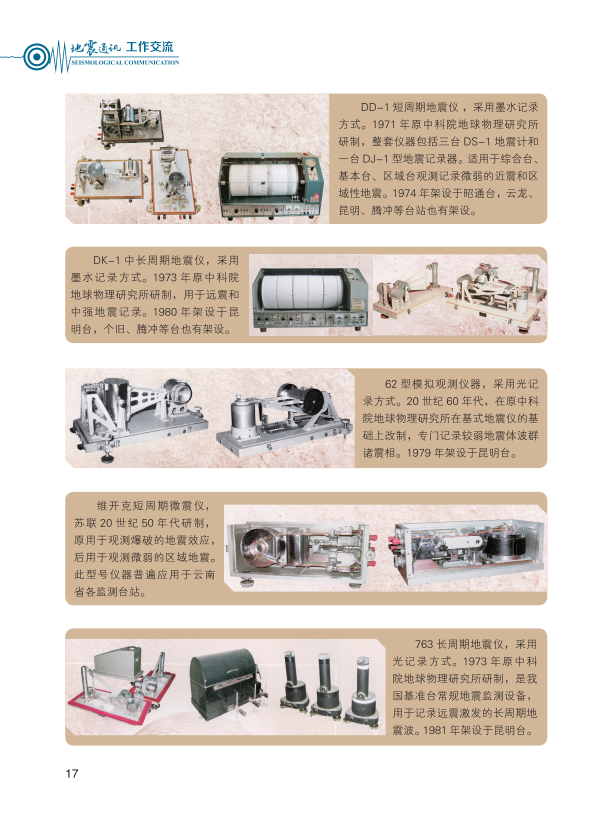 地震通讯 工作交流
SEISMOLOGICAL COMMUNICATION

DD-1 短周期地震仪，采用墨水记录方式。1971 年原中科院地球物理研究所研制，整套仪器包括三台 DS-1 地震计和一台 DJ-1 型地震记录器。适用于综合台、基本台、区域台观测记录微弱的近震和区域性地震。1974 年架设于昭通台，云龙、昆明、腾冲等台站也有架设。

DK-1 中长周期地震仪，采用墨水记录方式。1973 年原中科院地球物理研究所研制，用于远震和中强地震记录。1980 年架设于昆明台，个旧、腾冲等台也有架设。

62 型模拟观测仪器，采用光记录方式。20 世纪 60 年代，在原中科院地球物理研究所在基式地震仪的基础上改制，专门记录较弱地震体波群诸震相。1979 年架设于昆明台。

维开克短周期微震仪，苏联 20 世纪 50 年代研制，原用于观测爆破的地震效应，后用于观测微弱的区域地震。此型号仪器普遍应用于云南省各监测台站。

763 长周期地震仪，采用光记录方式。1973 年原中科院地球物理研究所研制，是我国基准台常规地震监测设备，用于记录远震激发的长周期地震波。1981 年架设于昆明台。

17